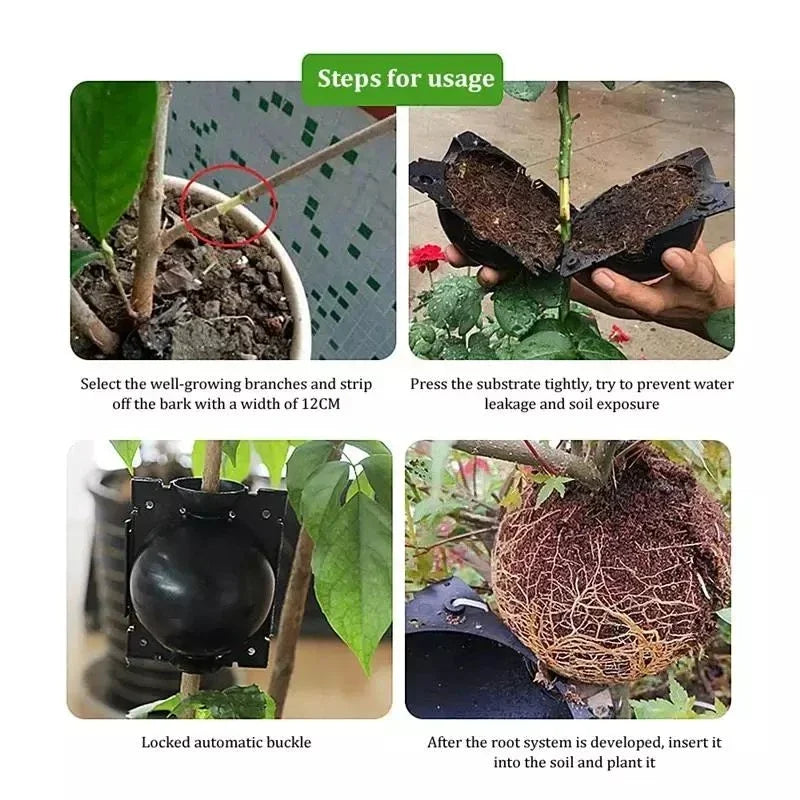 Steps for usage

Select the well-growing branches and strip off the bark with a width of 12CM

Press the substrate tightly, try to prevent water leakage and soil exposure

Locked automatic buckle

After the root system is developed, insert it into the soil and plant it