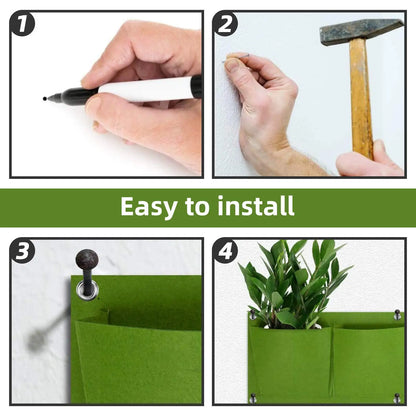 1

2

Easy to install

3

4