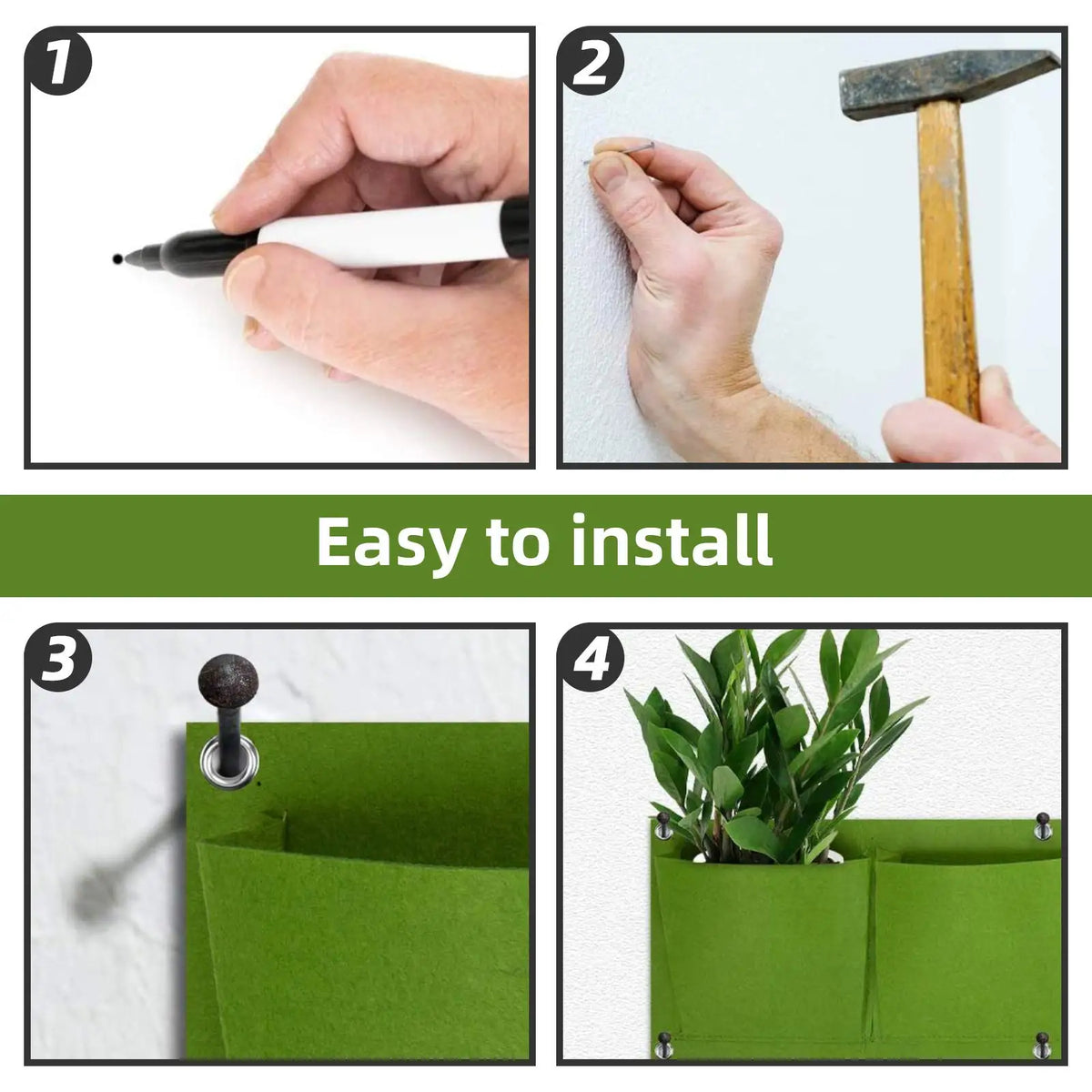 1

2

Easy to install

3

4