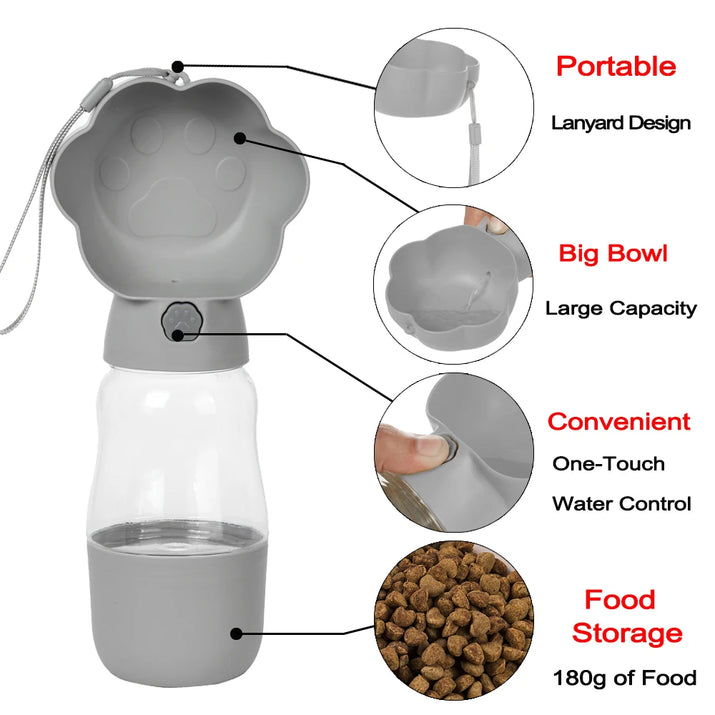 Portable

Lanyard Design

Big Bowl

Large Capacity

Convenient

One-Touch

Water Control

Food Storage

180g of Food