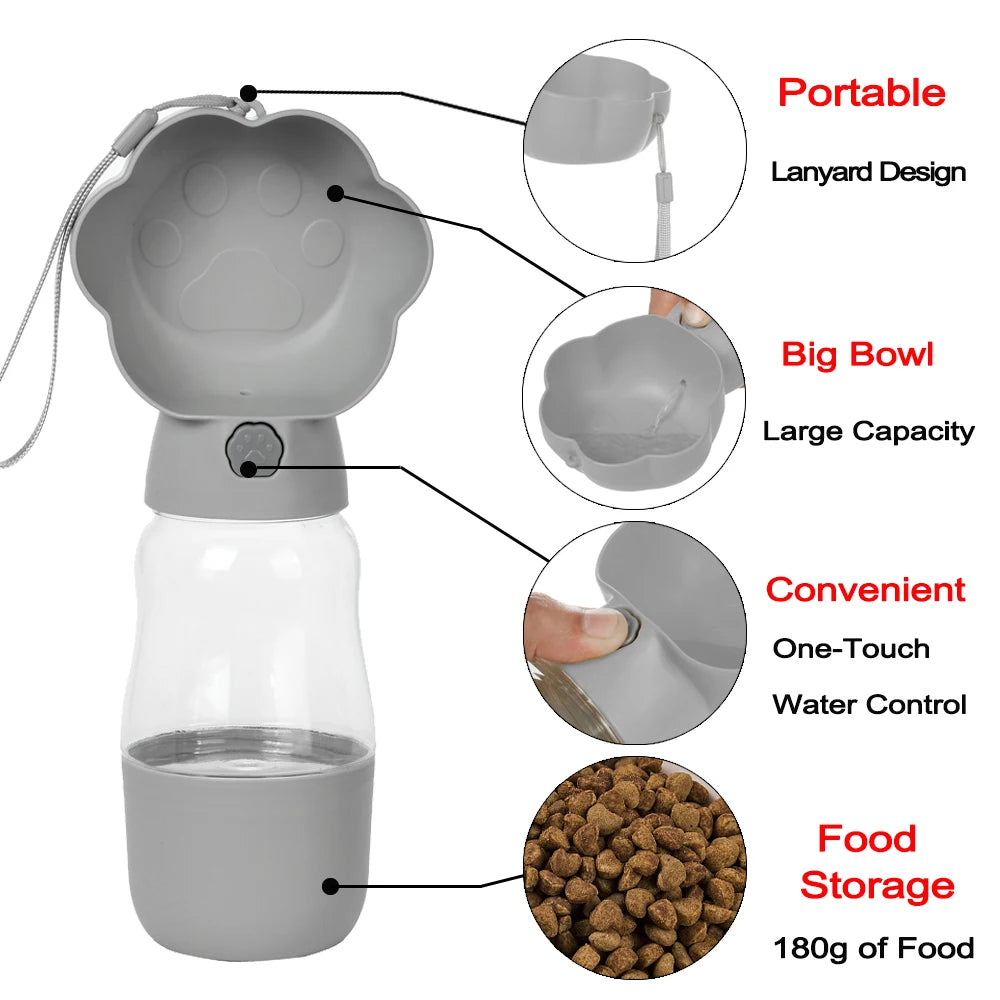 Portable

Lanyard Design

Big Bowl

Large Capacity

Convenient

One-Touch

Water Control

Food Storage

180g of Food