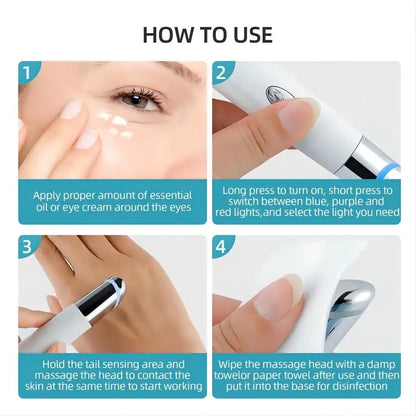 HOW TO USE

1

Apply proper amount of essential oil or eye cream around the eyes

2

Long press to turn on, short press to switch between blue, purple and red lights,and select the light you need

3

Hold the tail sensing area and massage the head to contact the skin at the same time to start working

4

Wipe the massage head with a damp towelor paper towel after use and then put it into the base for disinfection