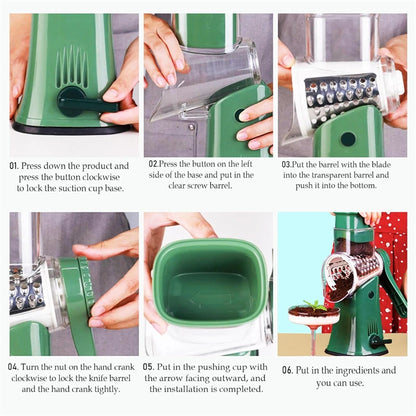 01. Press down the product and press the button clockwise to lock the suction cup base.

02.Press the button on the left side of the base and put in the clear screw barrel.

03.Put the barrel with the blade into the transparent barrel and push it into the bottom.

04. Turn the nut on the hand crank clockwise to lock the knife barrel and the hand crank tightly.

05. Put in the pushing cup with the arrow facing outward, and the installation is completed.

06. Put in the ingredients and you can use.