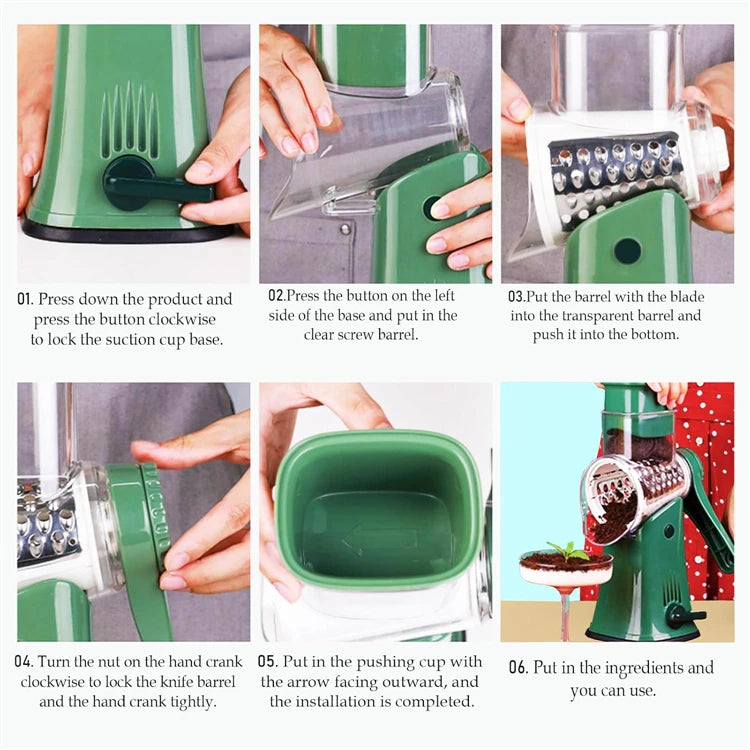 01. Press down the product and press the button clockwise to lock the suction cup base.

02.Press the button on the left side of the base and put in the clear screw barrel.

03.Put the barrel with the blade into the transparent barrel and push it into the bottom.

04. Turn the nut on the hand crank clockwise to lock the knife barrel and the hand crank tightly.

05. Put in the pushing cup with the arrow facing outward, and the installation is completed.

06. Put in the ingredients and you can use.