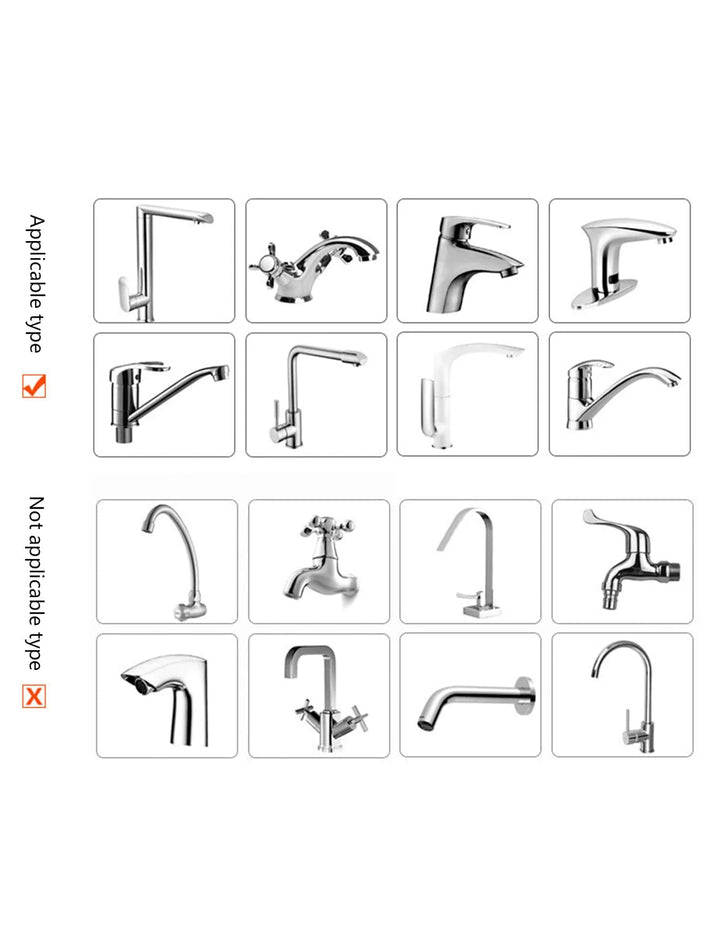 Applicable type

Not applicable type