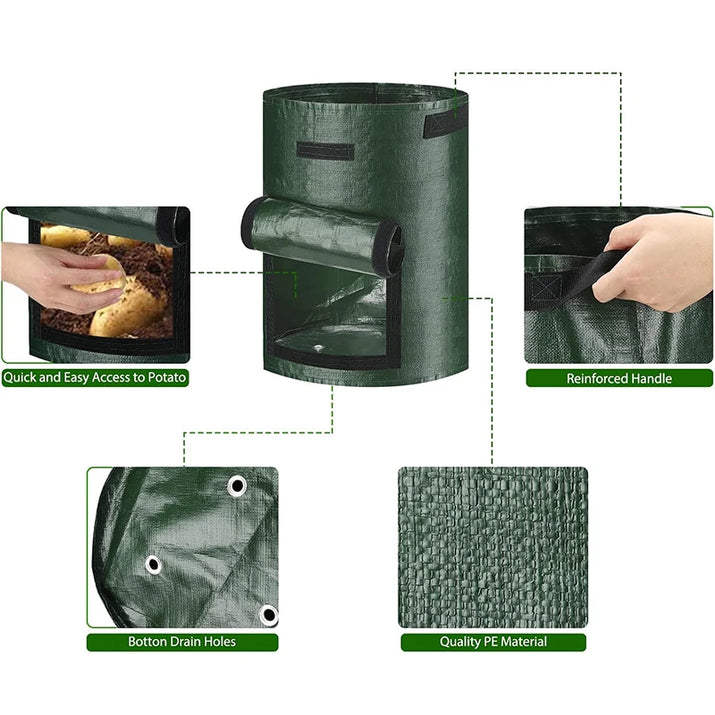 Quick and Easy Access to Potato

Reinforced Handle

Botton Drain Holes

Quality PE Material