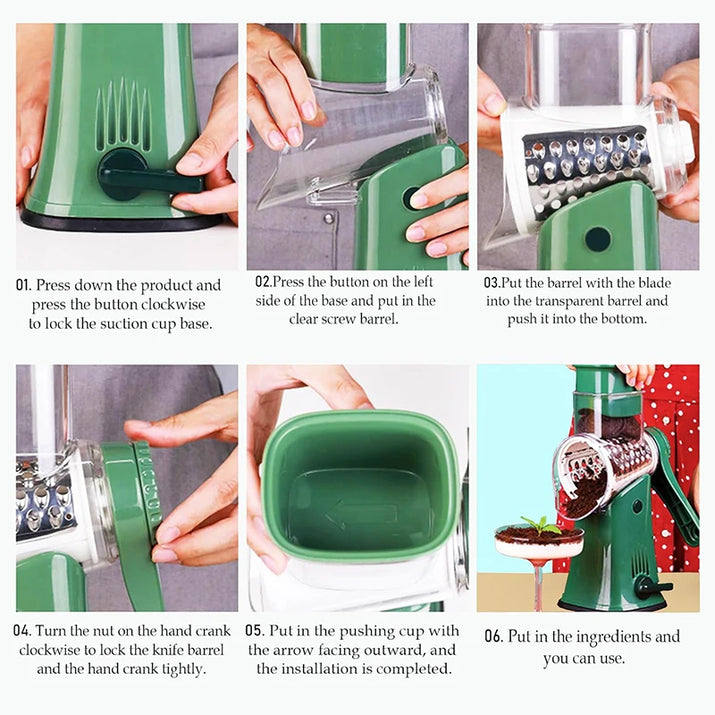 01. Press down the product and press the button clockwise to lock the suction cup base.

02.Press the button on the left side of the base and put in the clear screw barrel.

03.Put the barrel with the blade into the transparent barrel and push it into the bottom.

04. Turn the nut on the hand crank clockwise to lock the knife barrel and the hand crank tightly.

05. Put in the pushing cup with the arrow facing outward, and the installation is completed.

06. Put in the ingredients and you can use.