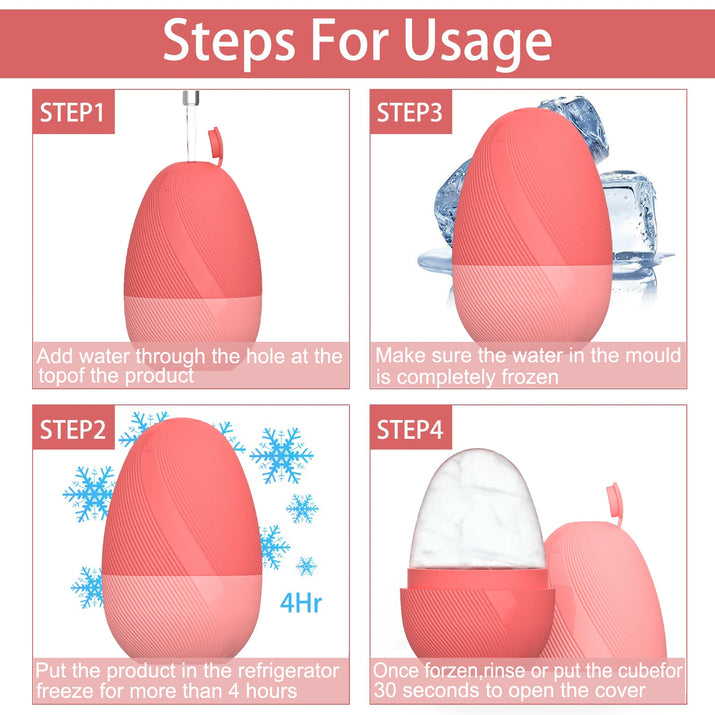 Steps For Usage

STEP1

Add water through the hole at the topof the product

STEP3

Make sure the water in the mould is completely frozen

STEP2

4Hr

Put the product in the refrigerator freeze for more than 4 hours

STEP4

Once forzen,rinse or put the cubefor 30 seconds to open the cover