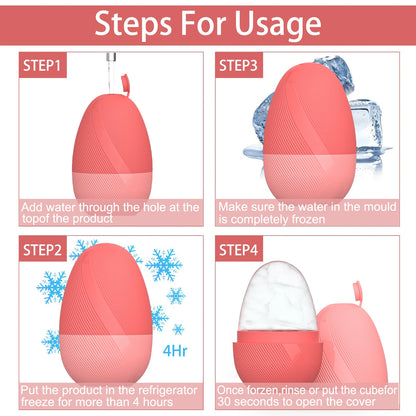 Steps For Usage

STEP1

Add water through the hole at the topof the product

STEP3

Make sure the water in the mould is completely frozen

STEP2

4Hr

Put the product in the refrigerator freeze for more than 4 hours

STEP4

Once forzen,rinse or put the cubefor 30 seconds to open the cover