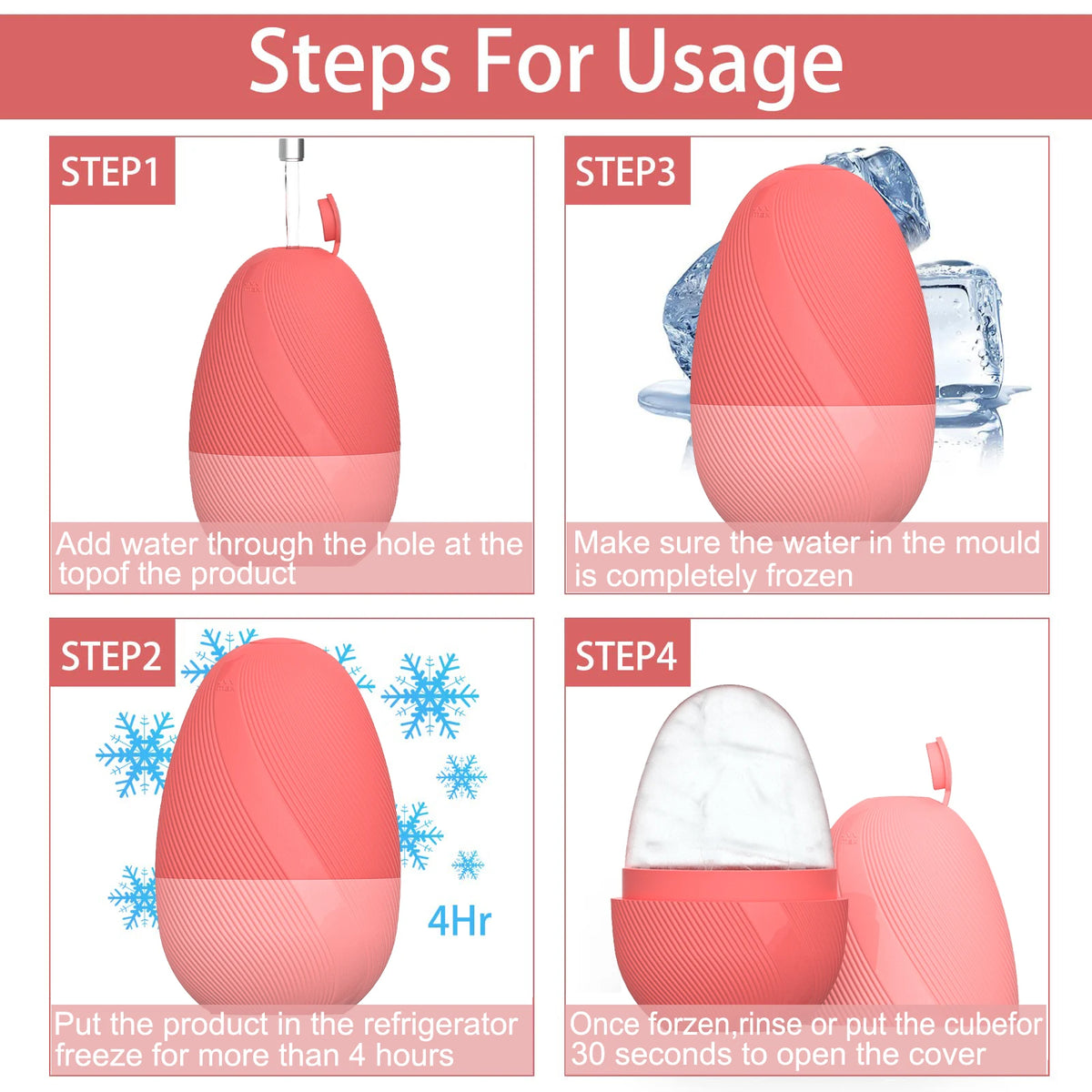 Steps For Usage

STEP1

Add water through the hole at the topof the product

STEP3

Make sure the water in the mould is completely frozen

STEP2

4Hr

Put the product in the refrigerator freeze for more than 4 hours

STEP4

Once forzen,rinse or put the cubefor 30 seconds to open the cover