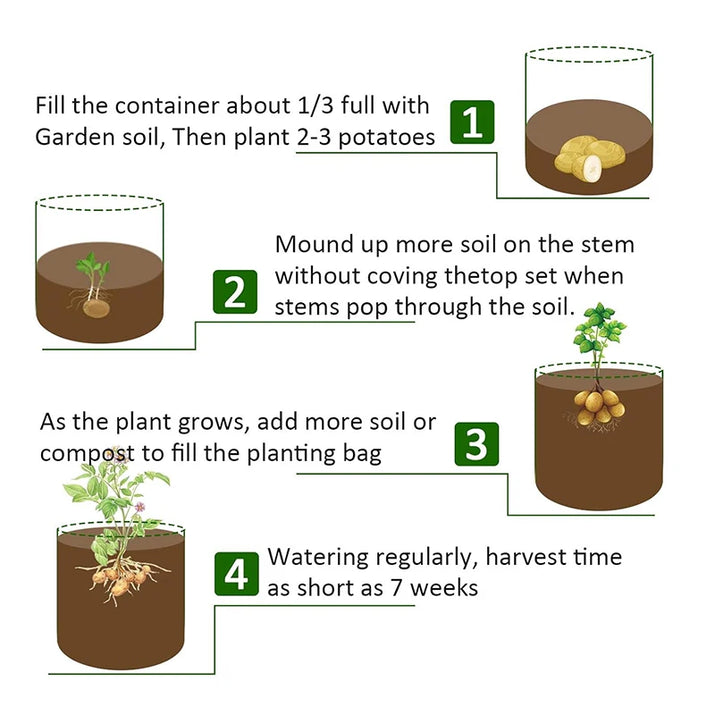 Fill the container about 1/3 full with Garden soil, Then plant 2-3 potatoes

1

2

Mound up more soil on the stem without coving thetop set when stems pop through the soil.

As the plant grows, add more soil or compost to fill the planting bag

3

4

Watering regularly, harvest time as short as 7 weeks