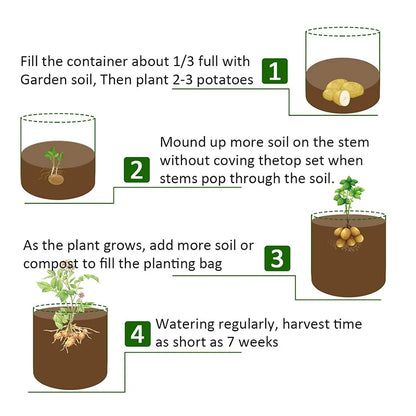 Fill the container about 1/3 full with Garden soil, Then plant 2-3 potatoes

1

2

Mound up more soil on the stem without coving thetop set when stems pop through the soil.

As the plant grows, add more soil or compost to fill the planting bag

3

4

Watering regularly, harvest time as short as 7 weeks